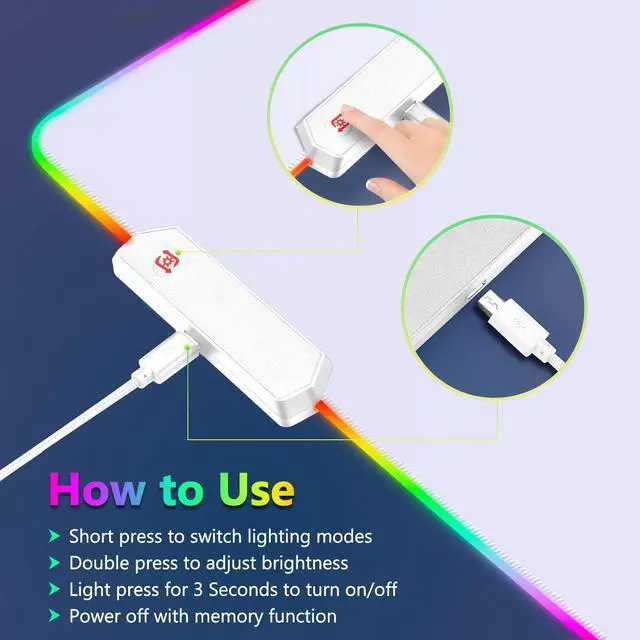 How to Use

Short press to switch lighting modes
Double press to adjust brightness
Light press for 3 Seconds to turn on/off
Power off with memory function