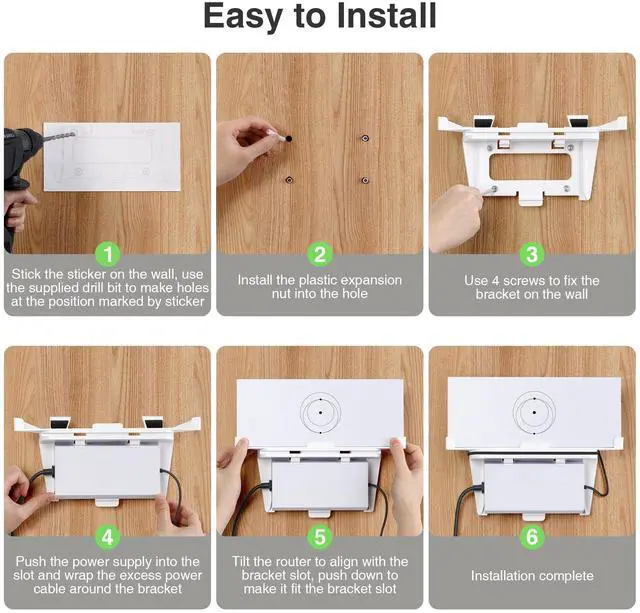 Easy to Install

1
Stick the sticker on the wall, use the supplied drill bit to make holes at the position marked by sticker

2
Install the plastic expansion nut into the hole

3
Use 4 screws to fix the bracket on the wall

4
Push the power supply into the slot and wrap the excess power cable around the bracket

5
Tilt the router to align with the bracket slot, push down to make it fit the bracket slot

6
Installation complete