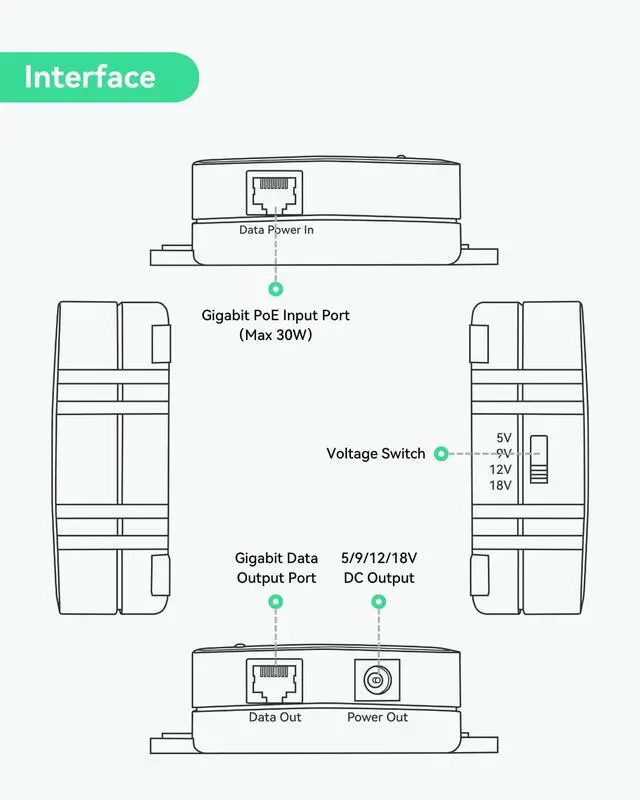 Interface

Data Power In

Gigabit PoE Input Port
(Max 30W)

Voltage Switch

5V
9V
12V
18V

Gigabit Data
Output Port

5/9/12/18V
DC Output

Data Out

Power Out