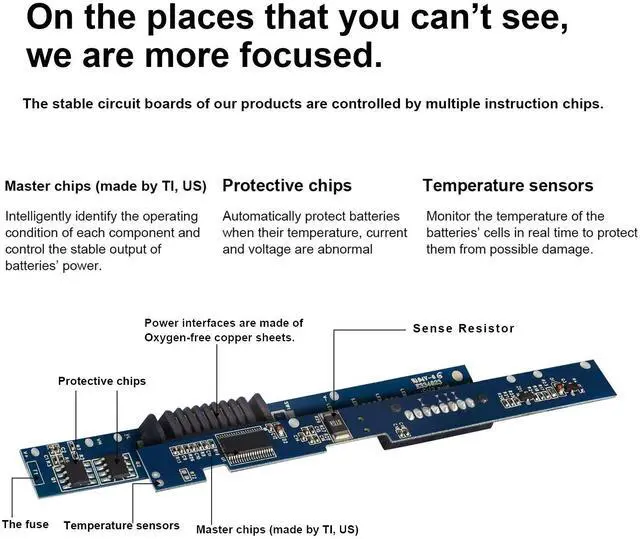 On the places that you can't see, we are more focused.

The stable circuit boards of our products are controlled by multiple instruction chips.

Master chips (made by TI, US)

Intelligently identify the operating condition of each component and control the stable output of batteries' power.

Protective chips

Automatically protect batteries when their temperature, current and voltage are abnormal

Temperature sensors

Monitor the temperature of the batteries' cells in real time to protect them from possible damage.

Power interfaces are made of Oxygen-free copper sheets.

Sense Resistor

Protective chips

The fuse

Temperature sensors

Master chips (made by TI, US)