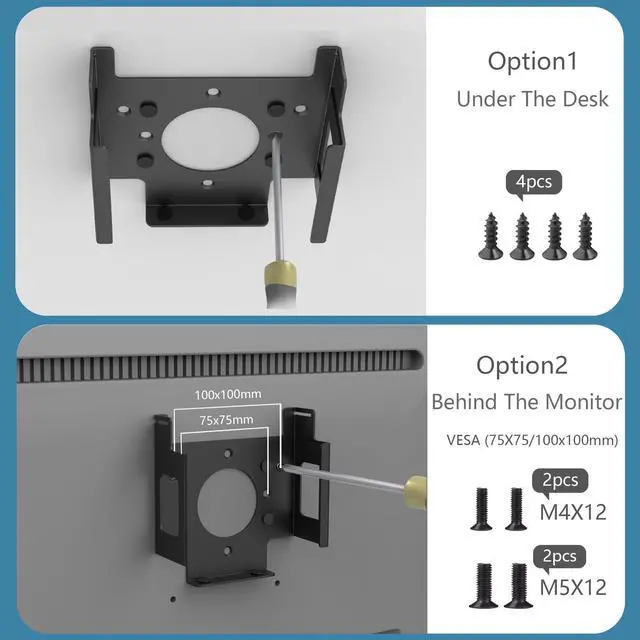 Option1
Under The Desk

4pcs

100x100mm
75x75mm

Option2
Behind The Monitor
VESA (75X75/100x100mm)

2pcs
M4X12

2pcs
M5X12