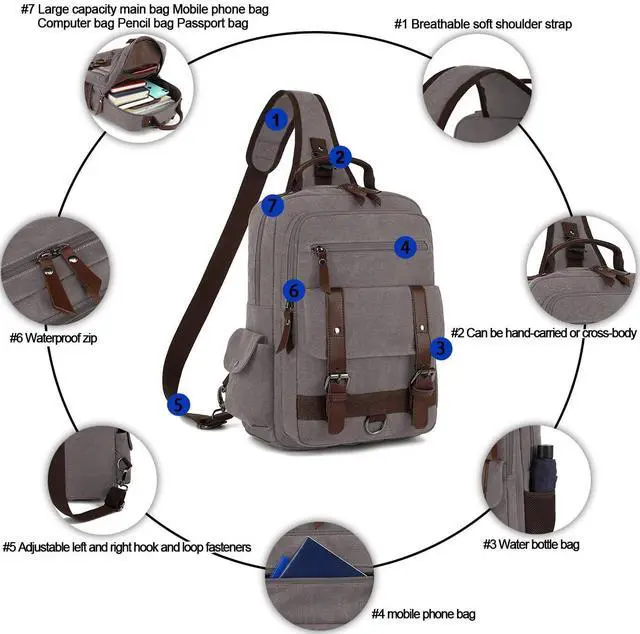 #7 Large capacity main bag Mobile phone bag Computer bag Pencil bag Passport bag

#1 Breathable soft shoulder strap

1

2

7

4

6

3

5

#6 Waterproof zip

#2 Can be hand-carried or cross-body

#5 Adjustable left and right hook and loop fasteners

#3 Water bottle bag

#4 mobile phone bag