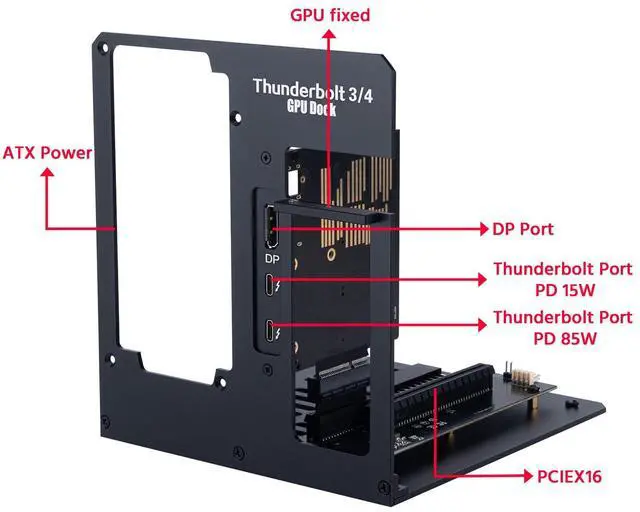 GPU fixed

Thunderbolt 3/4
GPU Dock

ATX Power

DP Port

DP

Thunderbolt Port
PD 15W

Thunderbolt Port
PD 85W

PCIEX16