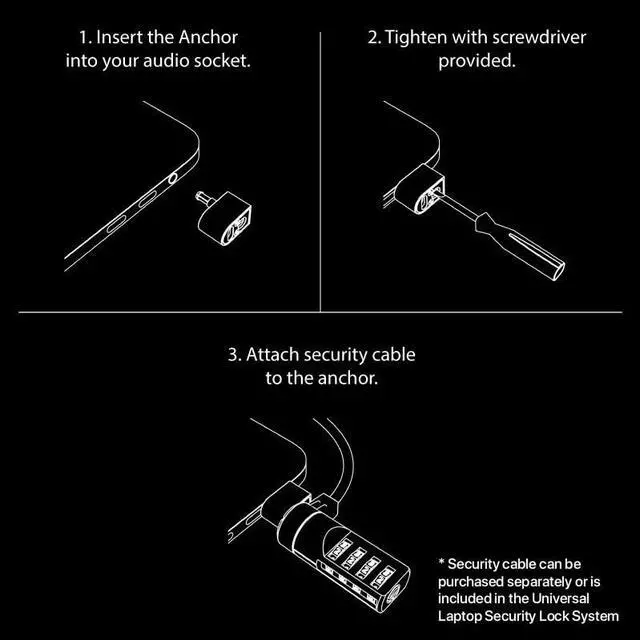 1. Insert the Anchor into your audio socket.

2. Tighten with screwdriver provided.

3. Attach security cable to the anchor.

* Security cable can be purchased separately or is included in the Universal Laptop Security Lock System