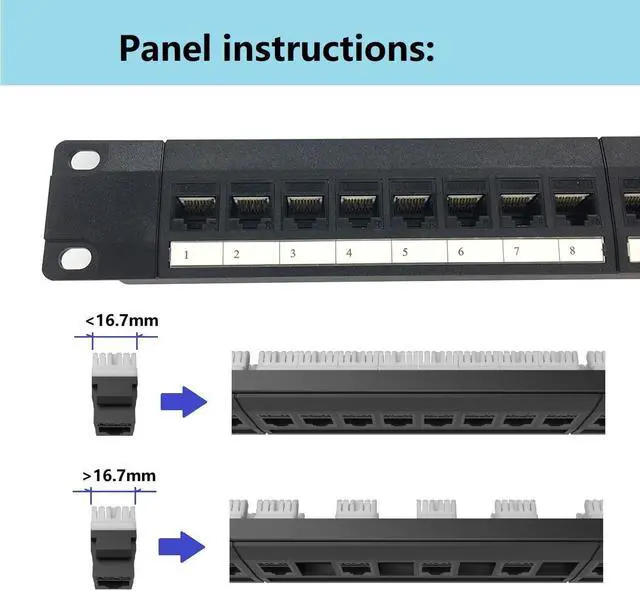 Panel instructions:

1 2 3 4 5 6 7 8

<16.7mm

>16.7mm