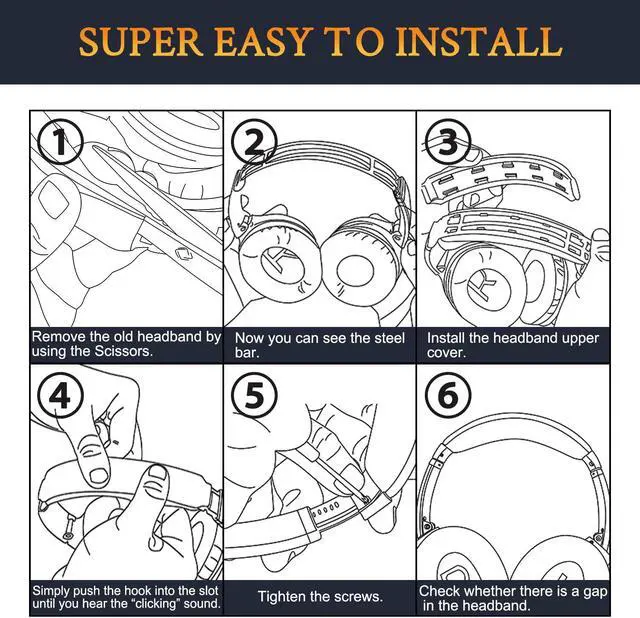 SUPER EASY TO INSTALL

1
Remove the old headband by using the Scissors.

2
Now you can see the steel bar.

3
Install the headband upper cover.

4
Simply push the hook into the slot until you hear the "clicking" sound.

5
Tighten the screws.

6
Check whether there is a gap in the headband.