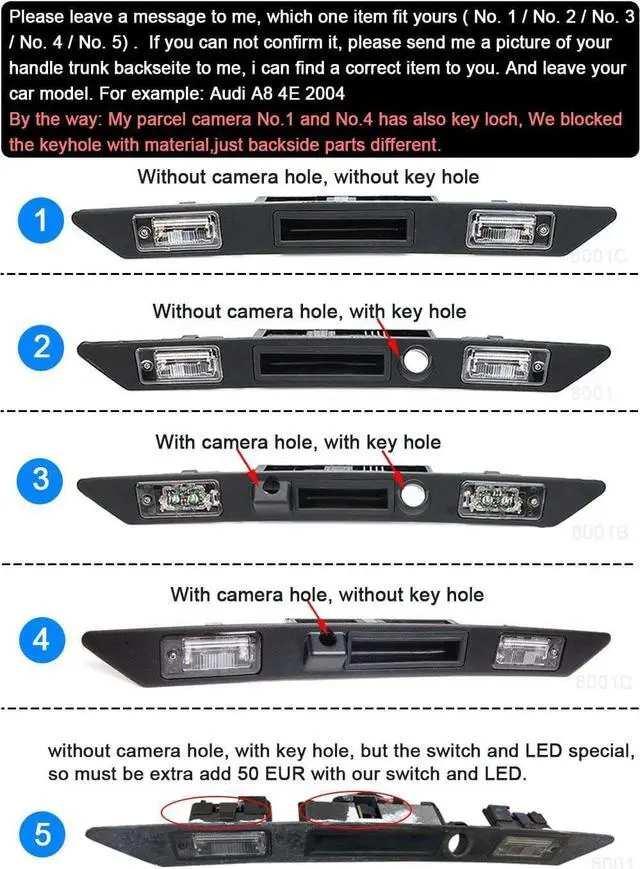 Please leave a message to me, which one item fit yours ( No. 1 / No. 2 / No. 3 / No. 4 / No. 5) . If you can not confirm it, please send me a picture of your handle trunk backseite to me, i can find a correct item to you. And leave your car model. For example: Audi A8 4E 2004

By the way: My parcel camera No.1 and No.4 has also key loch, We blocked the keyhole with material,just backside parts different.

Without camera hole, without key hole

1

8001C

Without camera hole, with key hole

2

8001

With camera hole, with key hole

3

8001B

With camera hole, without key hole

4

8001C

without camera hole, with key hole, but the switch and LED special, so must be extra add 50 EUR with our switch and LED.

5

8001