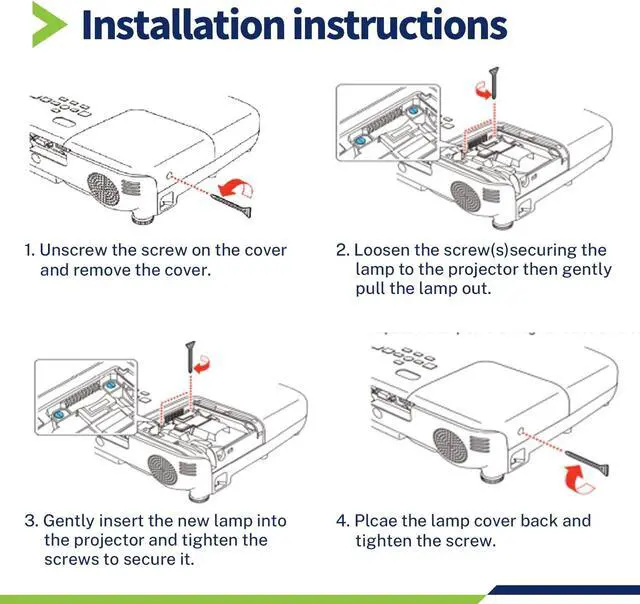 Installation instructions

1. Unscrew the screw on the cover and remove the cover.

2. Loosen the screw(s)securing the lamp to the projector then gently pull the lamp out.

3. Gently insert the new lamp into the projector and tighten the screws to secure it.

4. Plcae the lamp cover back and tighten the screw.