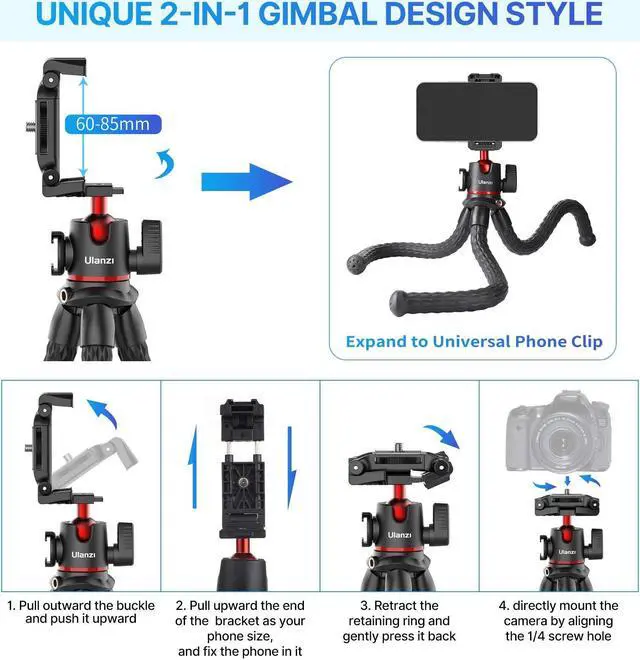 UNIQUE 2-IN-1 GIMBAL DESIGN STYLE

60-85mm

Ulanzi

Ulanzi

Expand to Universal Phone Clip

Ulanzi

Ulanzi

Ulanzi

1. Pull outward the buckle and push it upward

2. Pull upward the end of the bracket as your phone size, and fix the phone in it

3. Retract the retaining ring and gently press it back

4. directly mount the camera by aligning the 1/4 screw hole