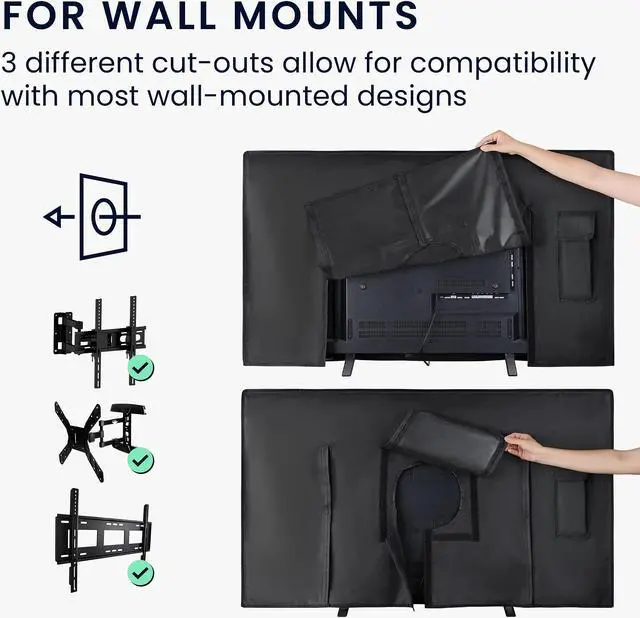 FOR WALL MOUNTS

3 different cut-outs allow for compatibility with most wall-mounted designs