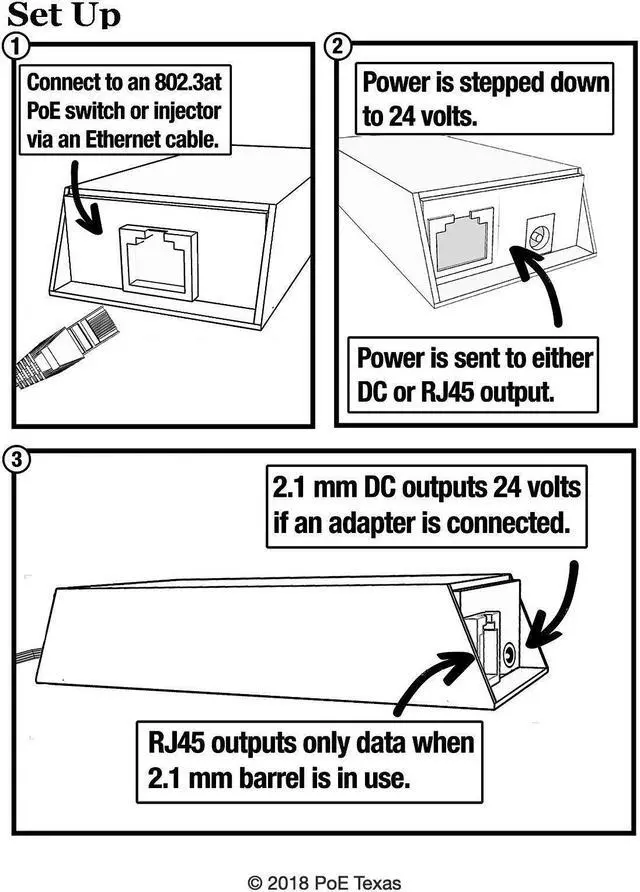 Set Up

1

Connect to an 802.3at PoE switch or injector via an Ethernet cable.

2

Power is stepped down to 24 volts.

Power is sent to either DC or RJ45 output.

3

2.1 mm DC outputs 24 volts if an adapter is connected.

RJ45 outputs only data when 2.1 mm barrel is in use.

© 2018 PoE Texas