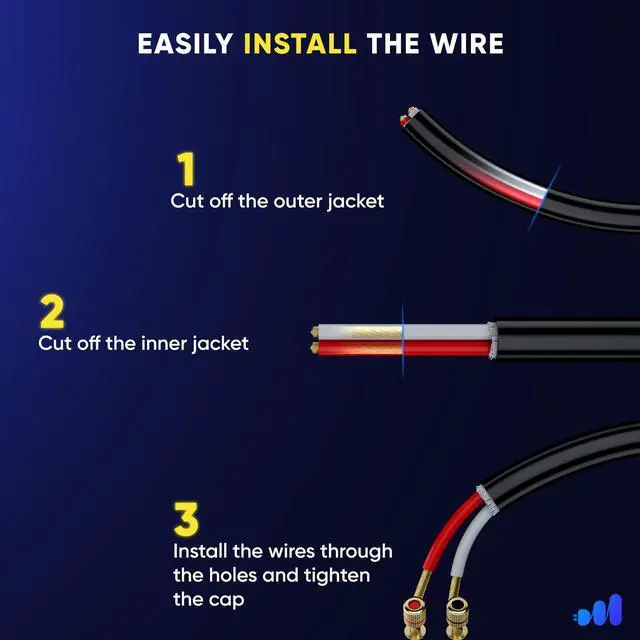 EASILY INSTALL THE WIRE

1
Cut off the outer jacket

2
Cut off the inner jacket

3
Install the wires through the holes and tighten the cap