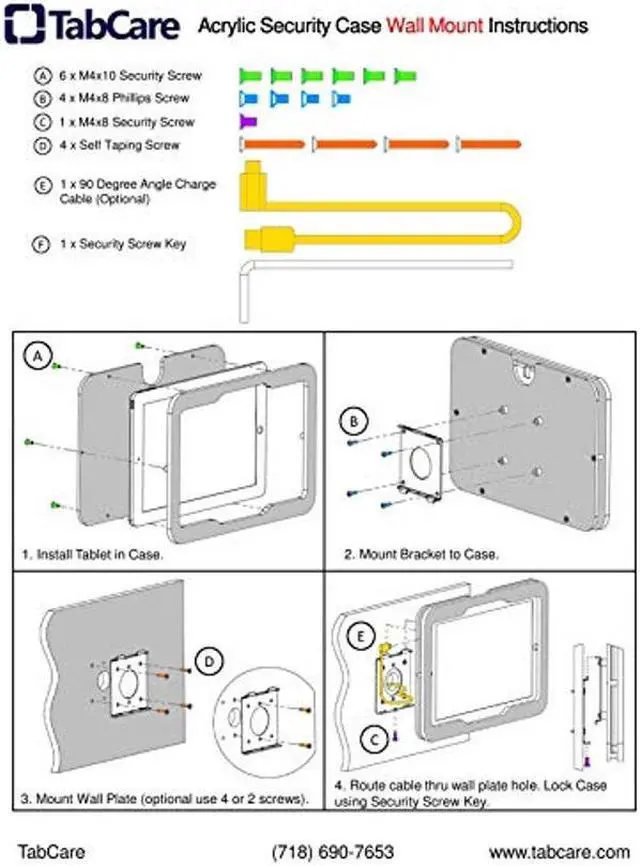 TabCare Acrylic Security Case Wall Mount Instructions

A 6 x M4x10 Security Screw
B 4 x M4x8 Phillips Screw
C 1 x M4x8 Security Screw
D 4 x Self Taping Screw
E 1 x 90 Degree Angle Charge Cable (Optional)
F 1 x Security Screw Key

A

1. Install Tablet in Case.

B

2. Mount Bracket to Case.

D

3. Mount Wall Plate (optional use 4 or 2 screws).

E

C

4. Route cable thru wall plate hole. Lock Case using Security Screw Key.

TabCare (718) 690-7653 www.tabcare.com