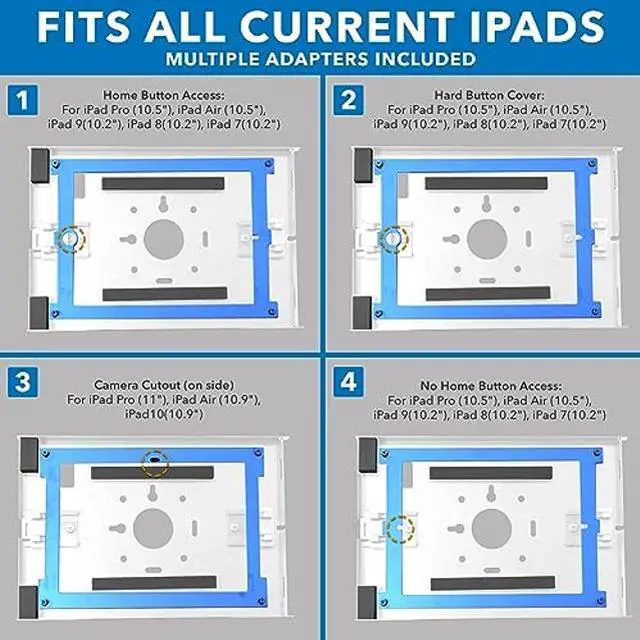 FITS ALL CURRENT IPADS
MULTIPLE ADAPTERS INCLUDED

1
Home Button Access:
For iPad Pro (10.5"), iPad Air (10.5"), iPad 9(10.2"), iPad 8(10.2"), iPad 7(10.2")

2
Hard Button Cover:
For iPad Pro (10.5"), iPad Air (10.5"), iPad 9(10.2"), iPad 8(10.2"), iPad 7(10.2")

3
Camera Cutout (on side)
For iPad Pro (11"), iPad Air (10.9"), iPad10(10.9")

4
No Home Button Access:
For iPad Pro (10.5"), iPad Air (10.5"), iPad 9(10.2"), iPad 8(10.2"), iPad 7(10.2")