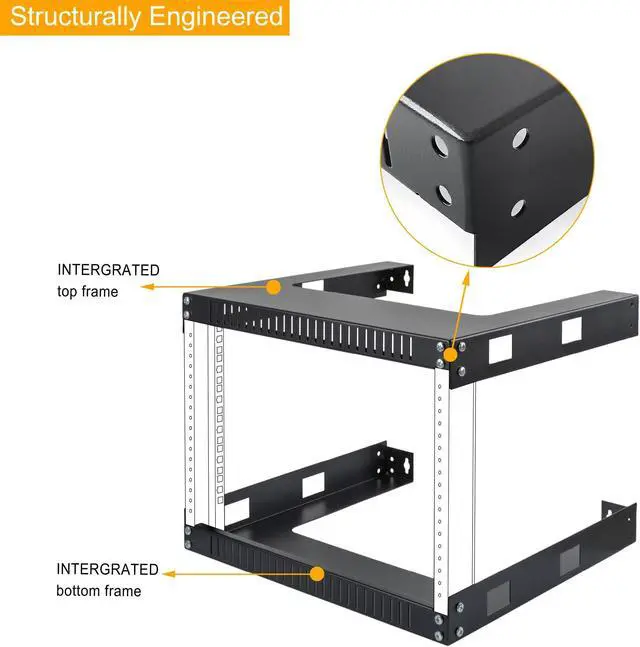 Structurally Engineered

INTERGRATED
top frame

INTERGRATED
bottom frame