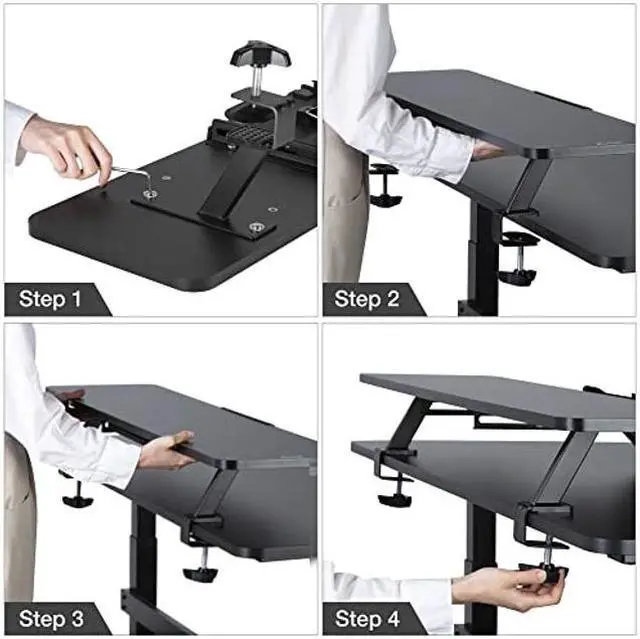 Step 1

Step 2

Step 3

Step 4