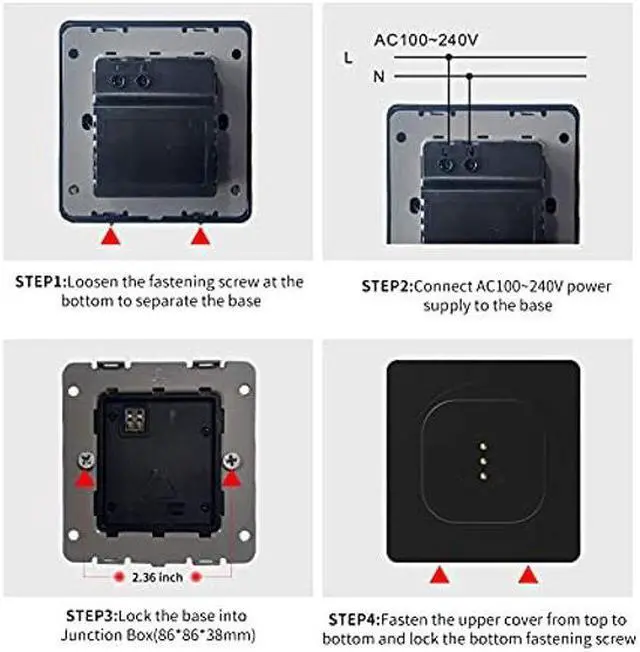 STEP1:Loosen the fastening screw at the bottom to separate the base

AC100~240V
L
N
L N

STEP2:Connect AC100~240V power supply to the base

2.36 inch

STEP3:Lock the base into Junction Box(86*86*38mm)

STEP4:Fasten the upper cover from top to bottom and lock the bottom fastening screw