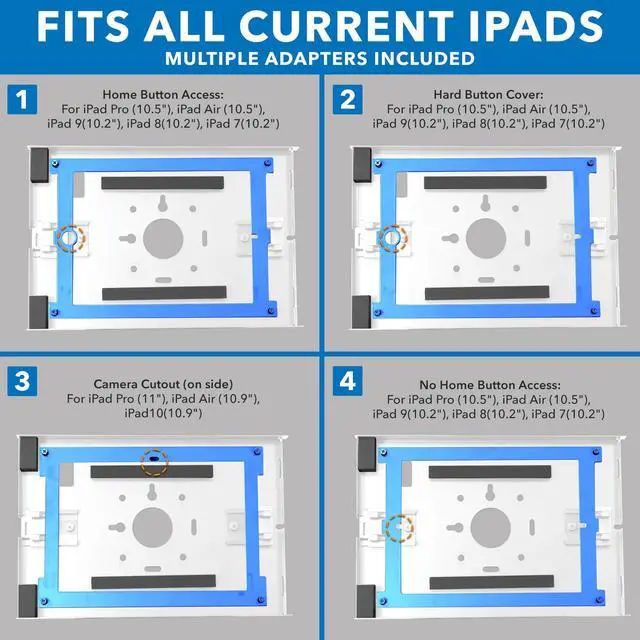 FITS ALL CURRENT IPADS
MULTIPLE ADAPTERS INCLUDED

1
Home Button Access:
For iPad Pro (10.5"), iPad Air (10.5"), iPad 9(10.2"), iPad 8(10.2"), iPad 7(10.2")

2
Hard Button Cover:
For iPad Pro (10.5"), iPad Air (10.5"), iPad 9(10.2"), iPad 8(10.2"), iPad 7(10.2")

3
Camera Cutout (on side)
For iPad Pro (11"), iPad Air (10.9"), iPad10(10.9")

4
No Home Button Access:
For iPad Pro (10.5"), iPad Air (10.5"), iPad 9(10.2"), iPad 8(10.2"), iPad 7(10.2")