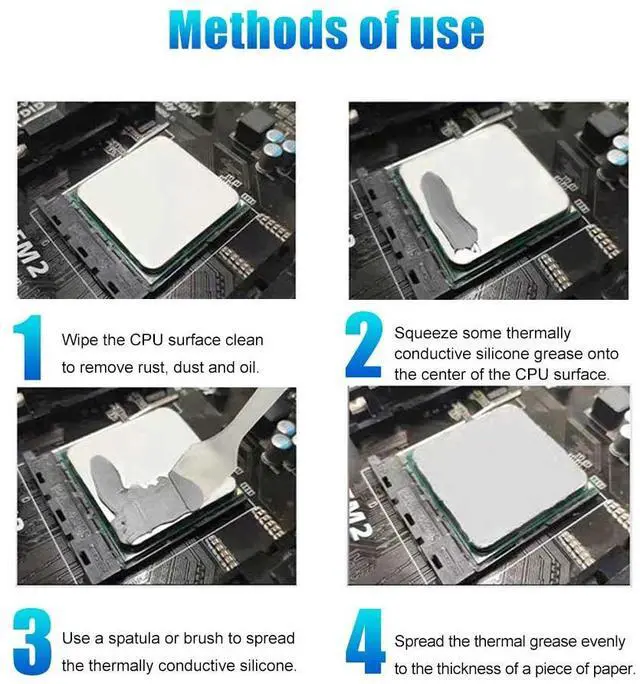 Methods of use

1 Wipe the CPU surface clean to remove rust, dust and oil.

2 Squeeze some thermally conductive silicone grease onto the center of the CPU surface.

3 Use a spatula or brush to spread the thermally conductive silicone.

4 Spread the thermal grease evenly to the thickness of a piece of paper.