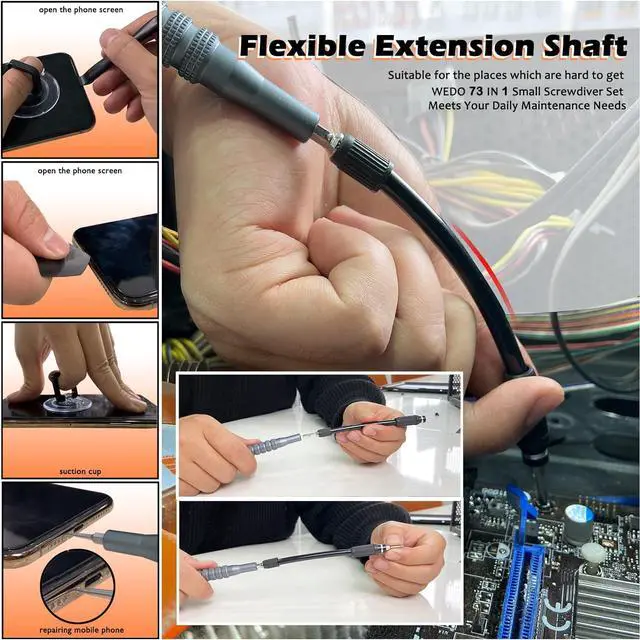 open the phone screen

open the phone screen

suction cup

repairing mobile phone

Flexible Extension Shaft

Suitable for the places which are hard to get
WEDO 73 IN 1 Small Screwdiver Set
Meets Your Daily Maintenance Needs