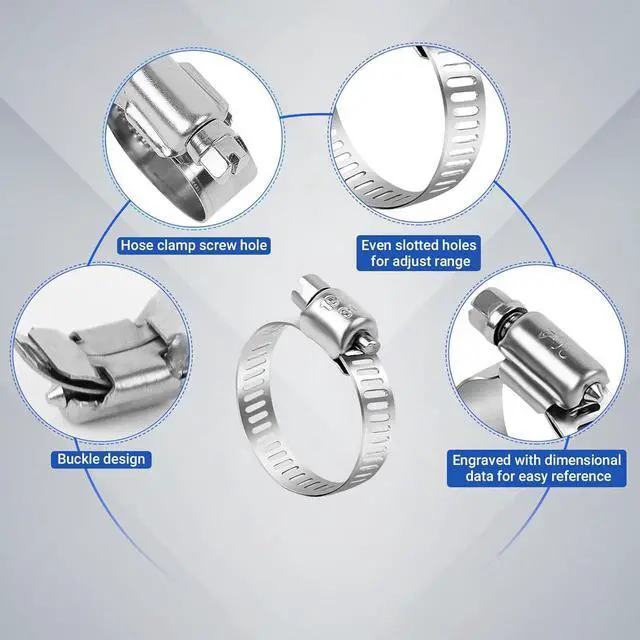 Hose clamp screw hole

Even slotted holes for adjust range

Buckle design

Engraved with dimensional data for easy reference