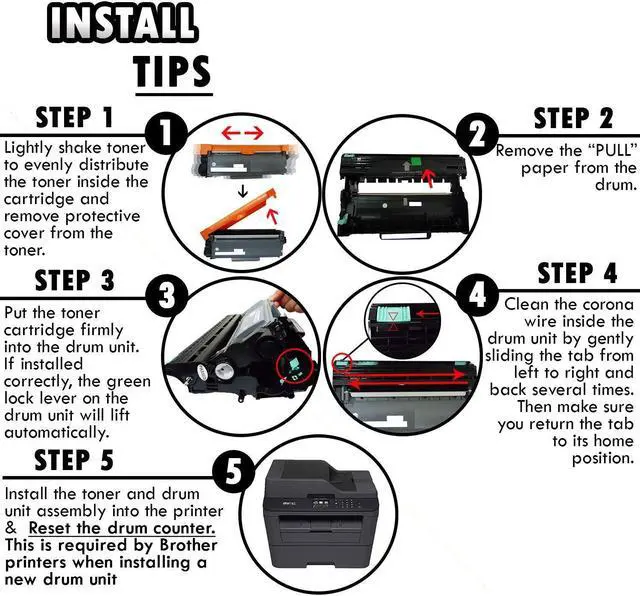 INSTALL TIPS

STEP 1

1

Lightly shake toner to evenly distribute the toner inside the cartridge and remove protective cover from the toner.

STEP 2

2

Remove the "PULL" paper from the drum.

STEP 3

3

Put the toner cartridge firmly into the drum unit. If installed correctly, the green lock lever on the drum unit will lift automatically.

STEP 4

4

Clean the corona wire inside the drum unit by gently sliding the tab from left to right and back several times. Then make sure you return the tab to its home position.

STEP 5

5

Install the toner and drum unit assembly into the printer & Reset the drum counter. This is required by Brother printers when installing a new drum unit