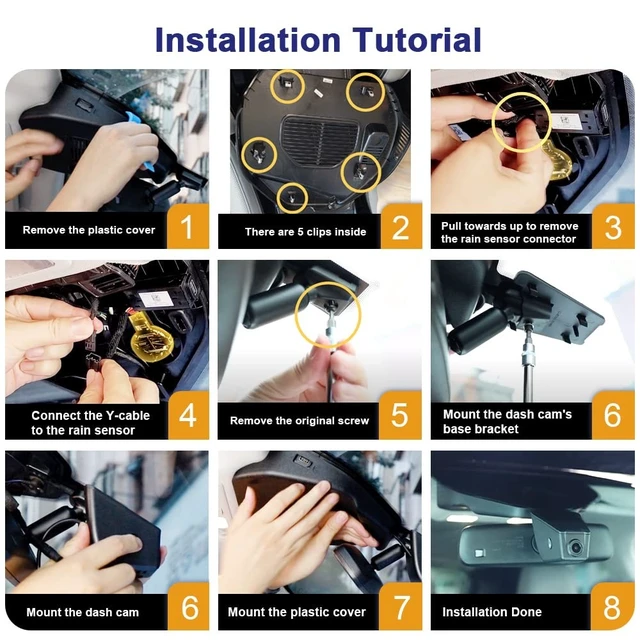 Installation Tutorial

Remove the plastic cover 1

There are 5 clips inside 2

Pull towards up to remove the rain sensor connector 3

Connect the Y-cable to the rain sensor 4

Remove the original screw 5

Mount the dash cam's base bracket 6

Mount the dash cam 6

Mount the plastic cover 7

Installation Done 8