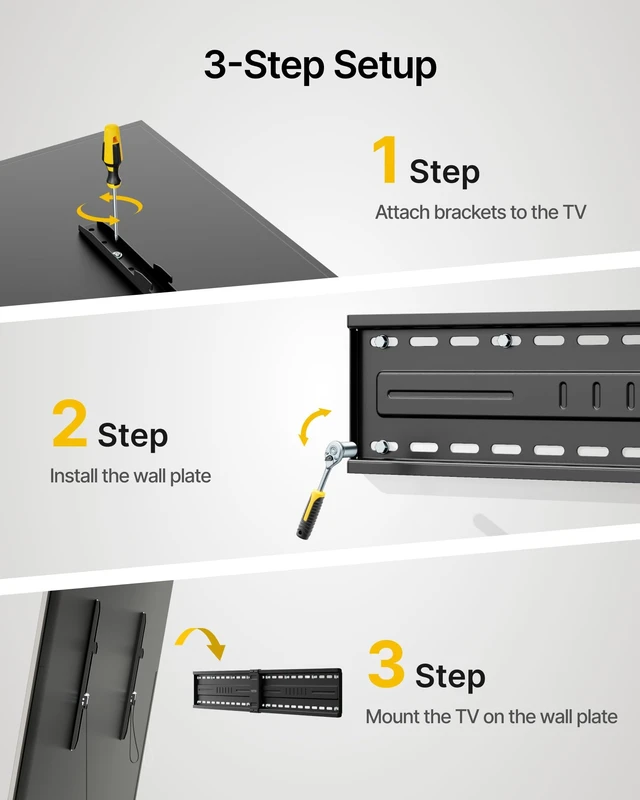 3-Step Setup

1 Step
Attach brackets to the TV

2 Step
Install the wall plate

3 Step
Mount the TV on the wall plate