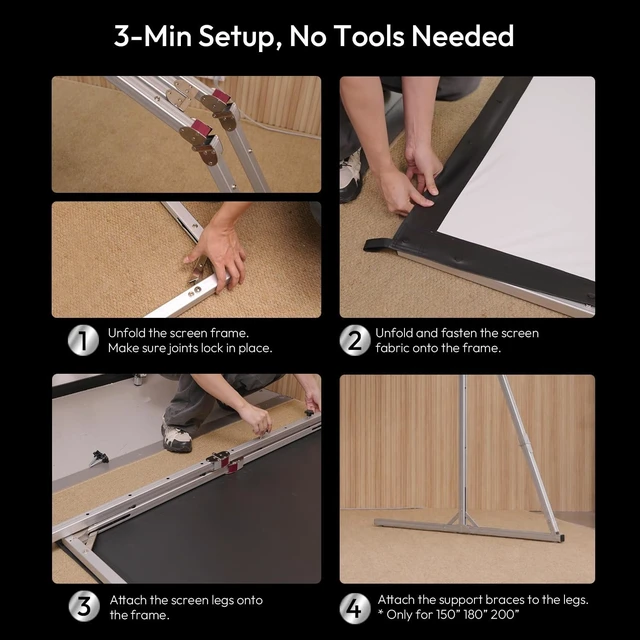 3-Min Setup, No Tools Needed

1 Unfold the screen frame. Make sure joints lock in place.

2 Unfold and fasten the screen fabric onto the frame.

3 Attach the screen legs onto the frame.

4 Attach the support braces to the legs. * Only for 150" 180" 200"