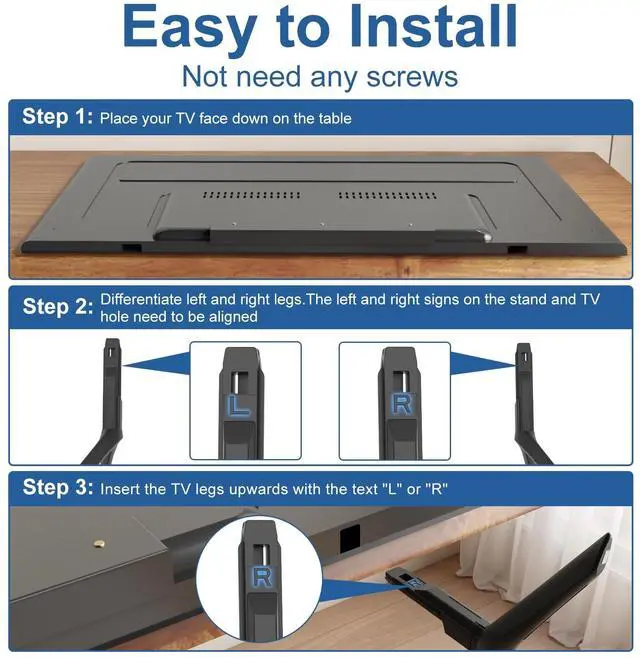 Easy to Install

Not need any screws

Step 1: Place your TV face down on the table

Step 2: Differentiate left and right legs.The left and right signs on the stand and TV hole need to be aligned

L

R

Step 3: Insert the TV legs upwards with the text "L" or "R"

R