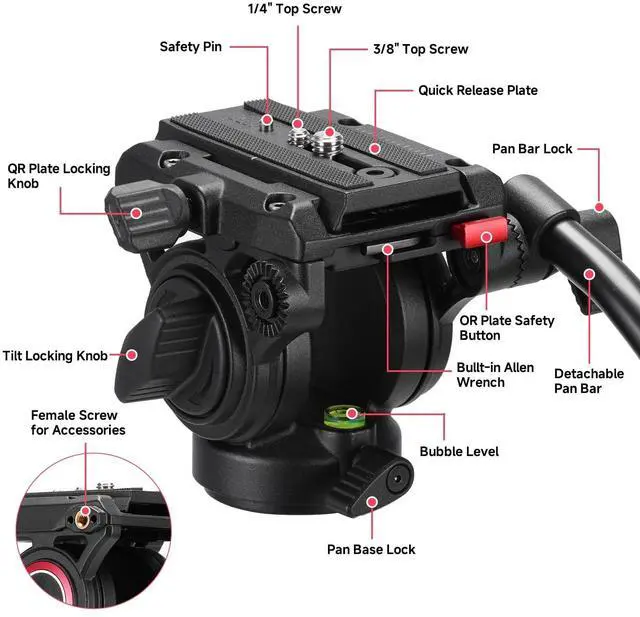 1/4" Top Screw

Safety Pin

3/8" Top Screw

Quick Release Plate

Pan Bar Lock

QR Plate Locking Knob

OR Plate Safety Button

Tilt Locking Knob

Bullt-in Allen Wrench

Detachable Pan Bar

Female Screw for Accessories

Bubble Level

Pan Base Lock