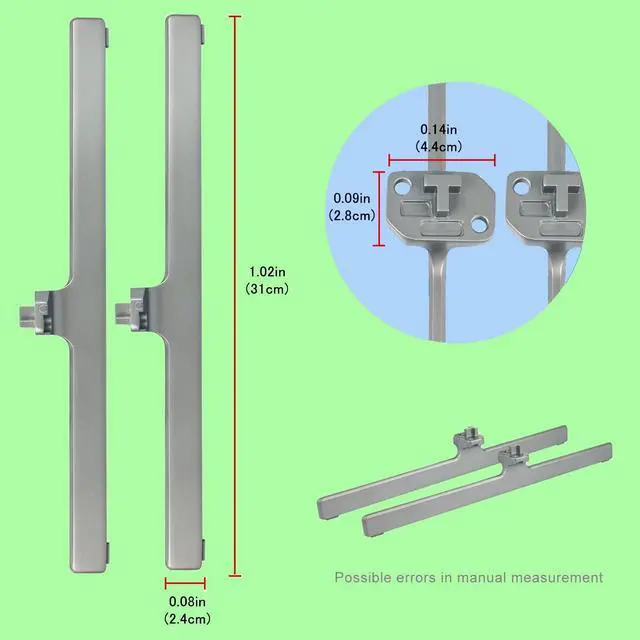 1.02in
(31cm)

0.08in
(2.4cm)

0.14in
(4.4cm)

0.09in
(2.8cm)

Possible errors in manual measurement