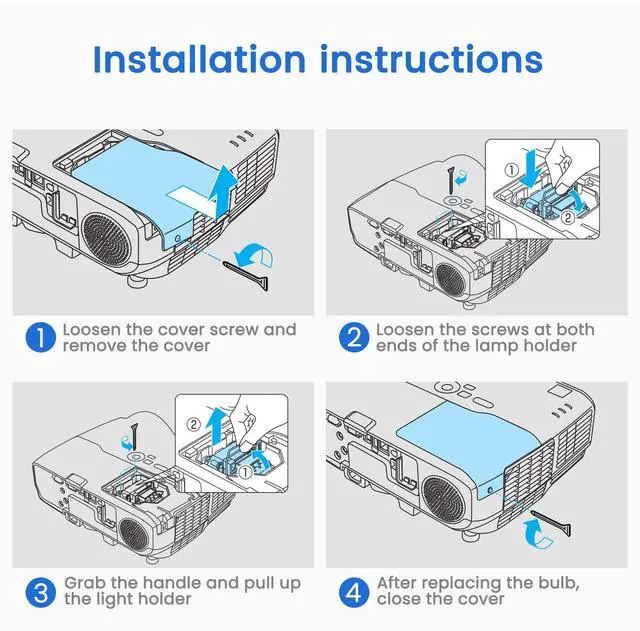 Installation instructions

①
②

1 Loosen the cover screw and remove the cover

2 Loosen the screws at both ends of the lamp holder

②
①

3 Grab the handle and pull up the light holder

4 After replacing the bulb, close the cover