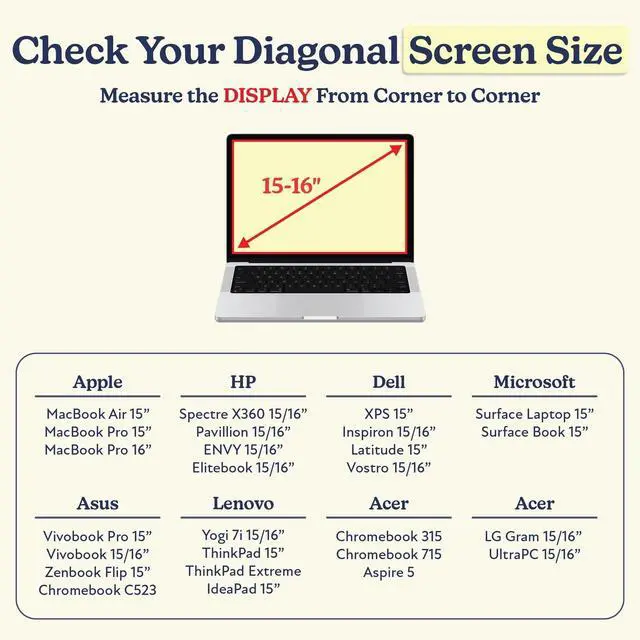 Check Your Diagonal Screen Size

Measure the DISPLAY From Corner to Corner

15-16"

Apple
MacBook Air 15"
MacBook Pro 15"
MacBook Pro 16"

HP
Spectre X360 15/16"
Pavillion 15/16"
ENVY 15/16"
Elitebook 15/16"

Dell
XPS 15"
Inspiron 15/16"
Latitude 15"
Vostro 15/16"

Microsoft
Surface Laptop 15"
Surface Book 15"

Asus
Vivobook Pro 15"
Vivobook 15/16"
Zenbook Flip 15"
Chromebook C523

Lenovo
Yogi 7i 15/16"
ThinkPad 15"
ThinkPad Extreme
IdeaPad 15"

Acer
Chromebook 315
Chromebook 715
Aspire 5

Acer
LG Gram 15/16"
UltraPC 15/16"