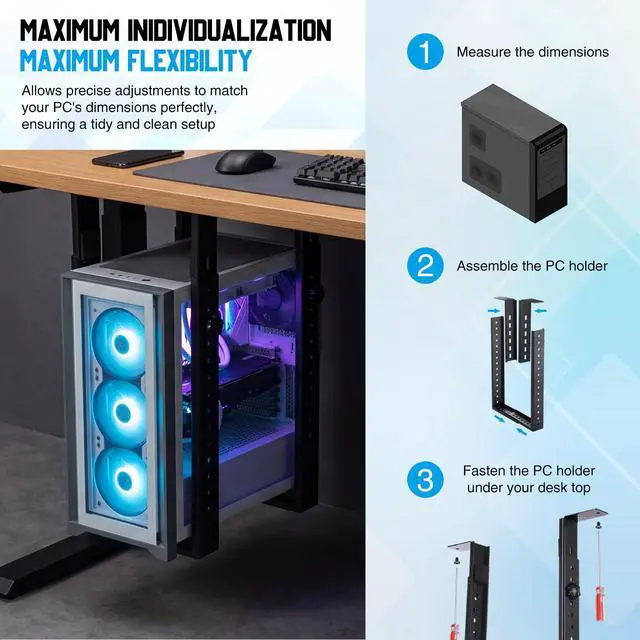 MAXIMUM INIDIVIDUALIZATION
MAXIMUM FLEXIBILITY

Allows precise adjustments to match your PC's dimensions perfectly, ensuring a tidy and clean setup

1 Measure the dimensions

2 Assemble the PC holder

3 Fasten the PC holder under your desk top