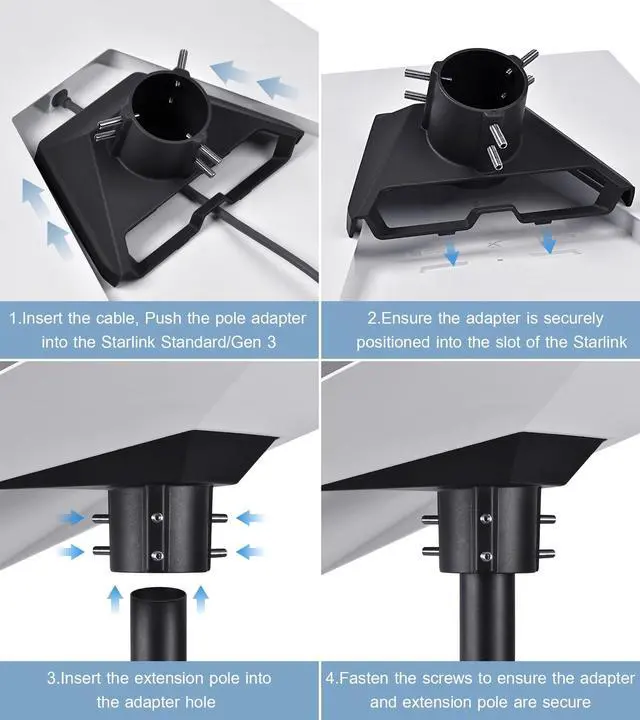 1.Insert the cable, Push the pole adapter into the Starlink Standard/Gen 3

2.Ensure the adapter is securely positioned into the slot of the Starlink

3.Insert the extension pole into the adapter hole

4.Fasten the screws to ensure the adapter and extension pole are secure