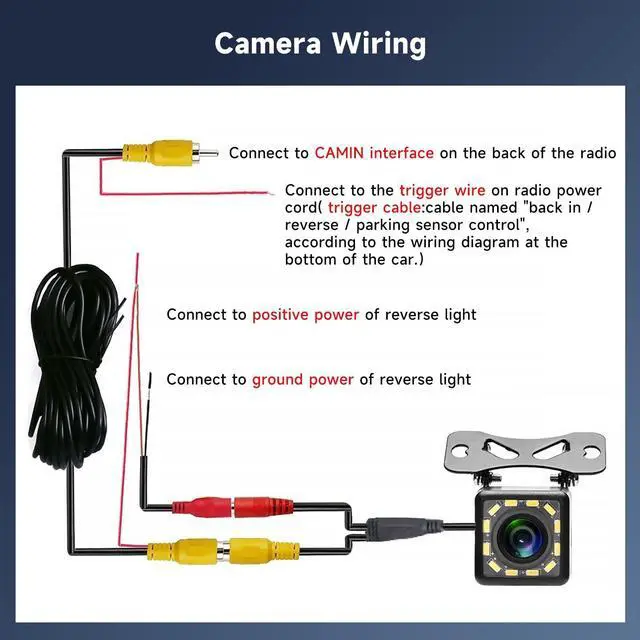 Camera Wiring

Connect to CAMIN interface on the back of the radio

Connect to the trigger wire on radio power cord( trigger cable:cable named "back in / reverse / parking sensor control", according to the wiring diagram at the bottom of the car.)

Connect to positive power of reverse light

Connect to ground power of reverse light