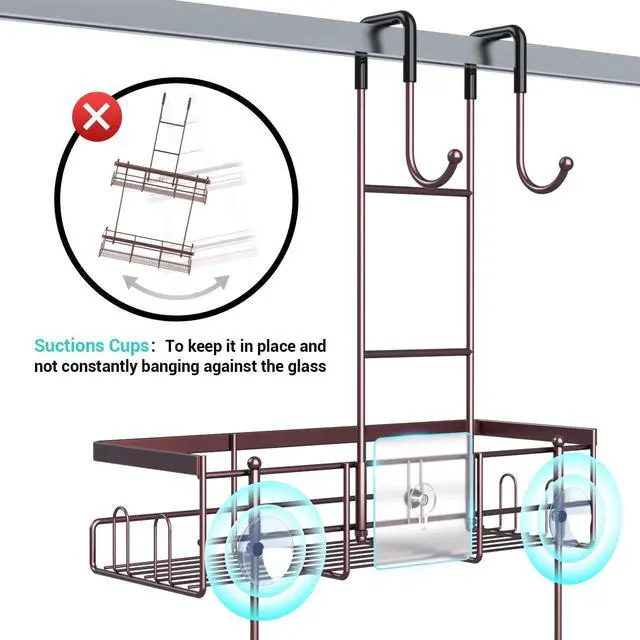 Suctions Cups: To keep it in place and not constantly banging against the glass