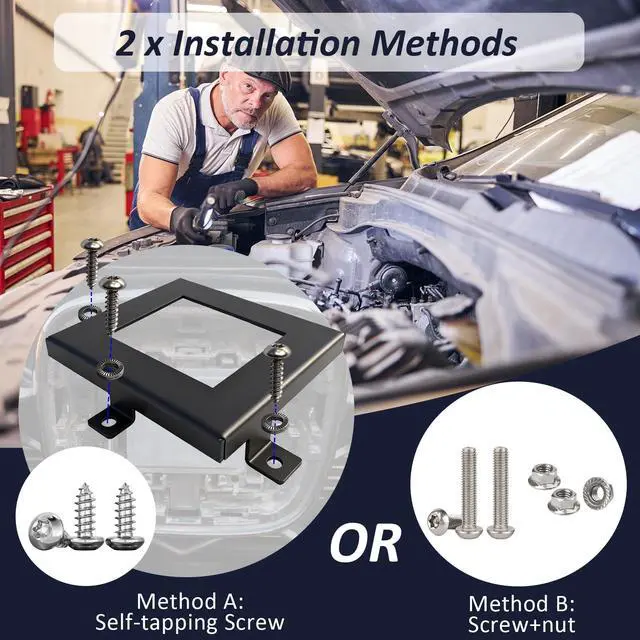 2 x Installation Methods

OR

Method A:
Self-tapping Screw

Method B:
Screw+nut