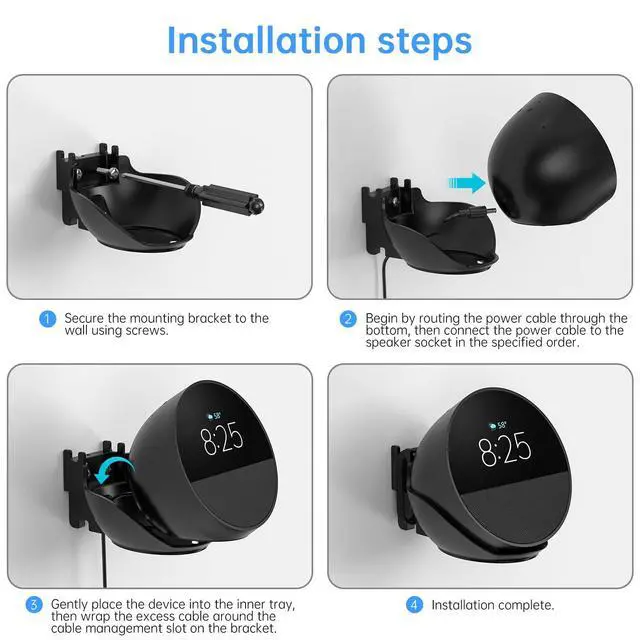 Installation steps

1 Secure the mounting bracket to the wall using screws.

2 Begin by routing the power cable through the bottom, then connect the power cable to the speaker socket in the specified order.

58°
8:25

3 Gently place the device into the inner tray, then wrap the excess cable around the cable management slot on the bracket.

58°
8:25

4 Installation complete.