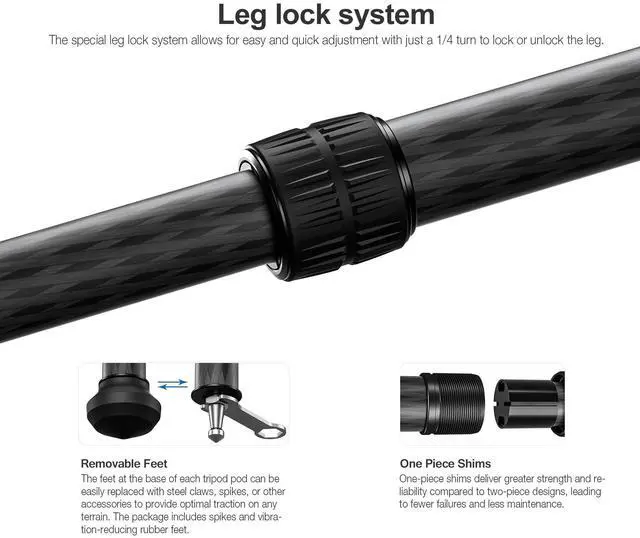 Leg lock system

The special leg lock system allows for easy and quick adjustment with just a 1/4 turn to lock or unlock the leg.

Removable Feet

The feet at the base of each tripod pod can be easily replaced with steel claws, spikes, or other accessories to provide optimal traction on any terrain. The package includes spikes and vibration-reducing rubber feet.

One Piece Shims

One-piece shims deliver greater strength and reliability compared to two-piece designs, leading to fewer failures and less maintenance.