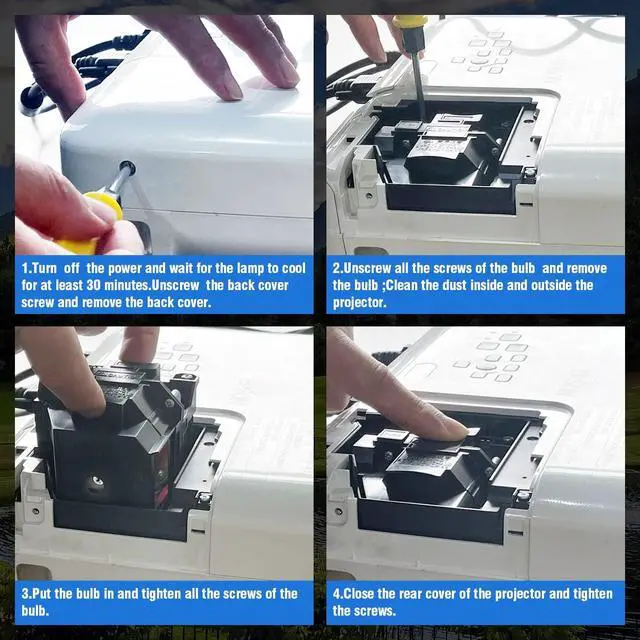 1.Turn off the power and wait for the lamp to cool for at least 30 minutes.Unscrew the back cover screw and remove the back cover.

2.Unscrew all the screws of the bulb and remove the bulb ;Clean the dust inside and outside the projector.

3.Put the bulb in and tighten all the screws of the bulb.

4.Close the rear cover of the projector and tighten the screws.