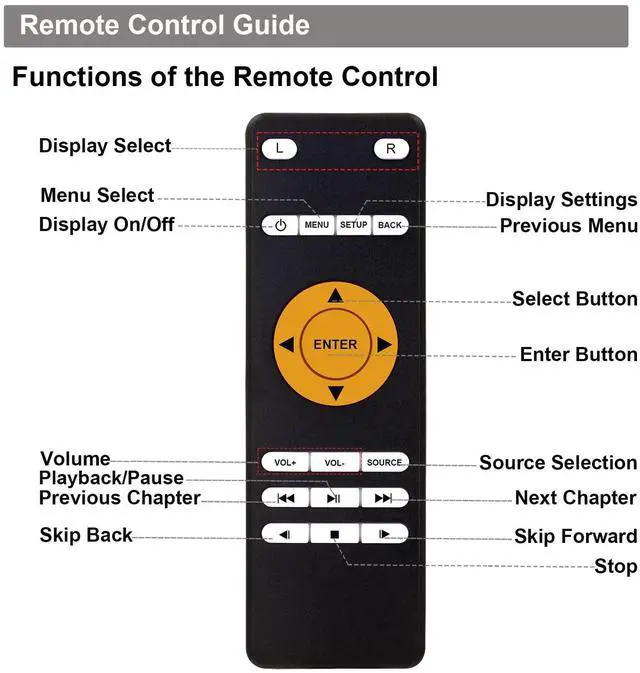 Remote Control Guide

Functions of the Remote Control

Display Select
L
R
Menu Select
Display Settings
Display On/Off
MENU
SETUP
BACK
Previous Menu
Select Button
ENTER
Enter Button
Volume
VOL+
VOL-
SOURCE
Source Selection
Playback/Pause
Previous Chapter
Next Chapter
Skip Back
Skip Forward
Stop