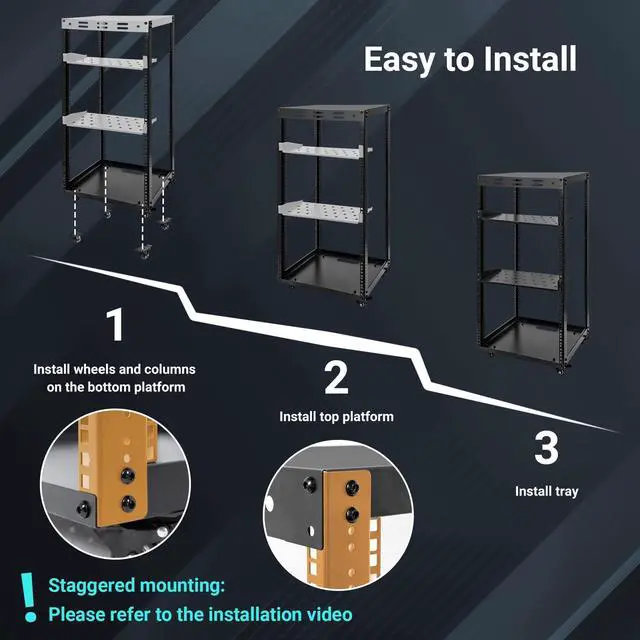 Easy to Install

1

Install wheels and columns on the bottom platform

2

Install top platform

3

Install tray

!

Staggered mounting:
Please refer to the installation video