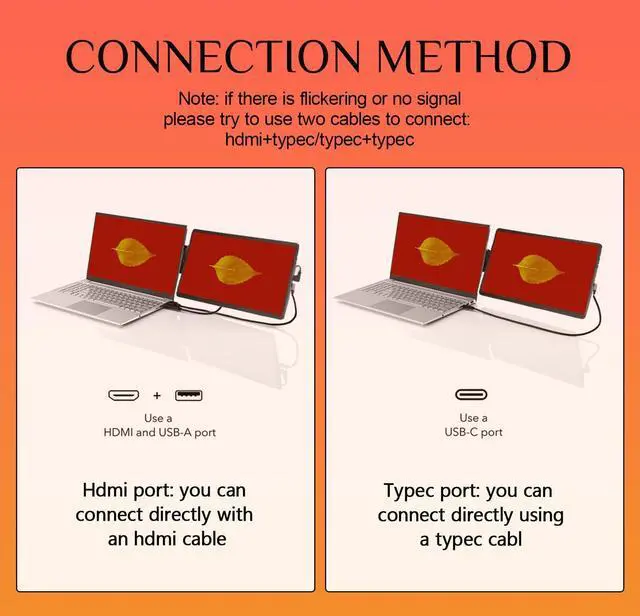 CONNECTION METHOD

Note: if there is flickering or no signal please try to use two cables to connect: hdmi+typec/typec+typec

+

Use a HDMI and USB-A port

Hdmi port: you can connect directly with an hdmi cable

Use a USB-C port

Typec port: you can connect directly using a typec cabl