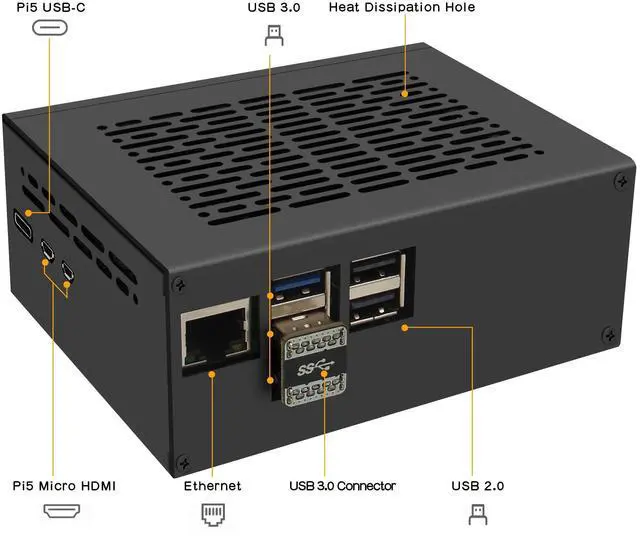 Pi5 USB-C

USB 3.0

Heat Dissipation Hole

SS

Pi5 Micro HDMI

Ethernet

USB 3.0 Connector

USB 2.0