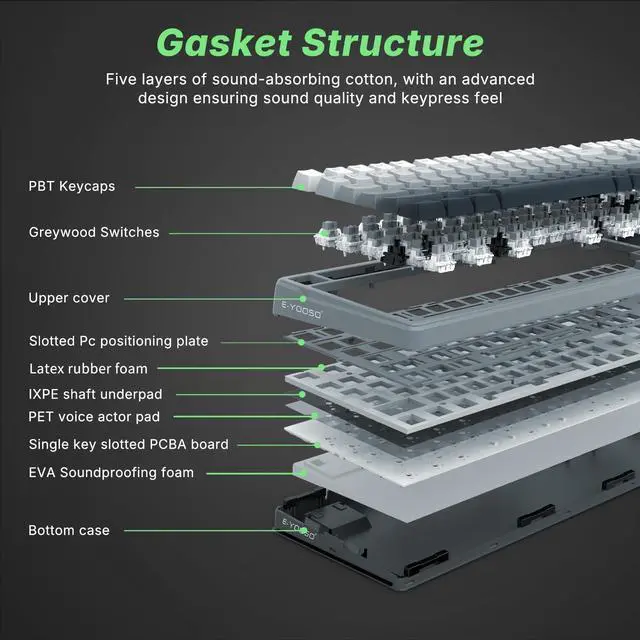 Gasket Structure

Five layers of sound-absorbing cotton, with an advanced design ensuring sound quality and keypress feel

PBT Keycaps

Greywood Switches

Upper cover

E-YOOSO

Slotted Pc positioning plate

Latex rubber foam

IXPE shaft underpad

PET voice actor pad

Single key slotted PCBA board

EVA Soundproofing foam

Bottom case

E-YOOSO