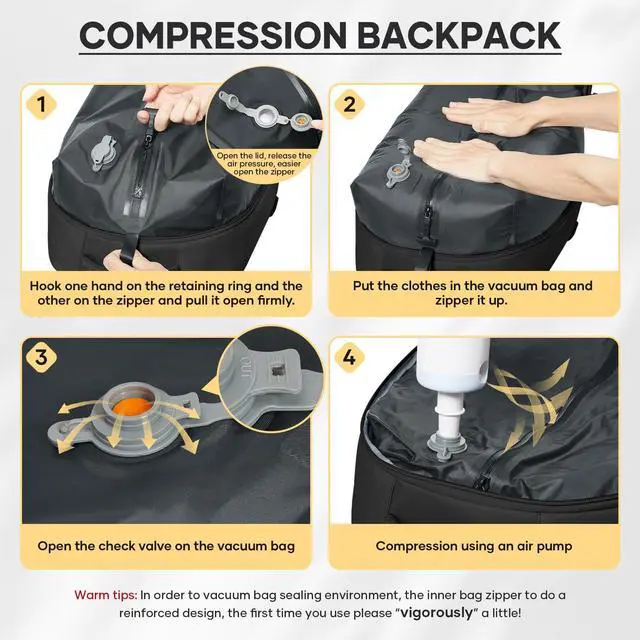 COMPRESSION BACKPACK

1

Open the lid, release the air pressure, easier open the zipper

Hook one hand on the retaining ring and the other on the zipper and pull it open firmly.

2

Put the clothes in the vacuum bag and zipper it up.

3

OUT

Open the check valve on the vacuum bag

4

Compression using an air pump

Warm tips: In order to vacuum bag sealing environment, the inner bag zipper to do a reinforced design, the first time you use please "vigorously" a little!