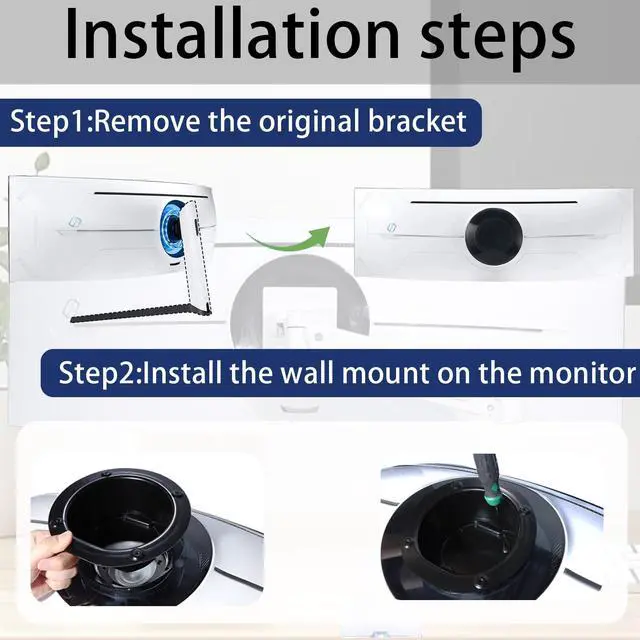 Installation steps

Step1:Remove the original bracket

Step2:Install the wall mount on the monitor