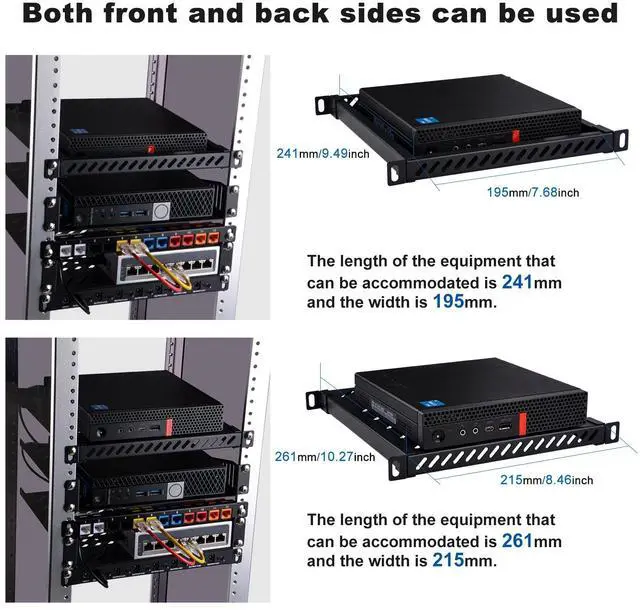 Both front and back sides can be used

241mm/9.49inch

195mm/7.68inch

The length of the equipment that can be accommodated is 241mm and the width is 195mm.

261mm/10.27inch

215mm/8.46inch

The length of the equipment that can be accommodated is 261mm and the width is 215mm.